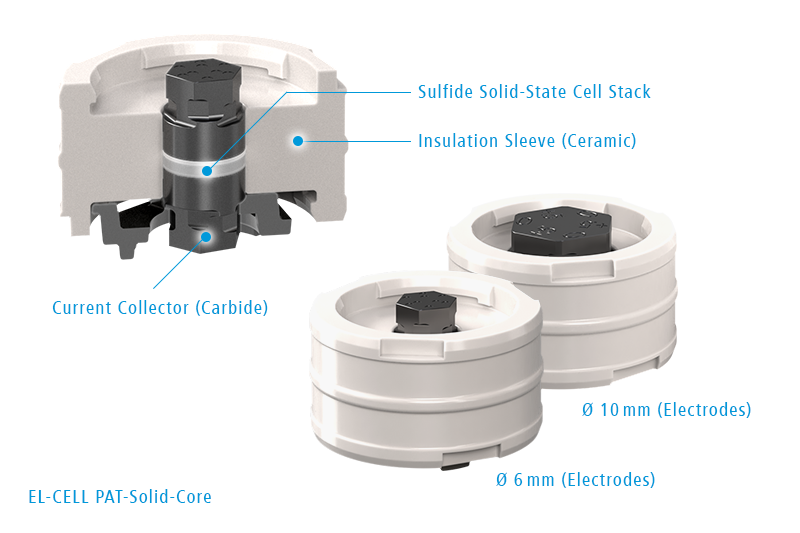 Sulfide Solid-State Cell Stack

Insulation Sleeve (Ceramic)

Current Collector (Carbide)

Ø 10 mm (Electrodes)

Ø 6 mm (Electrodes)

EL-CELL PAT-Solid-Core