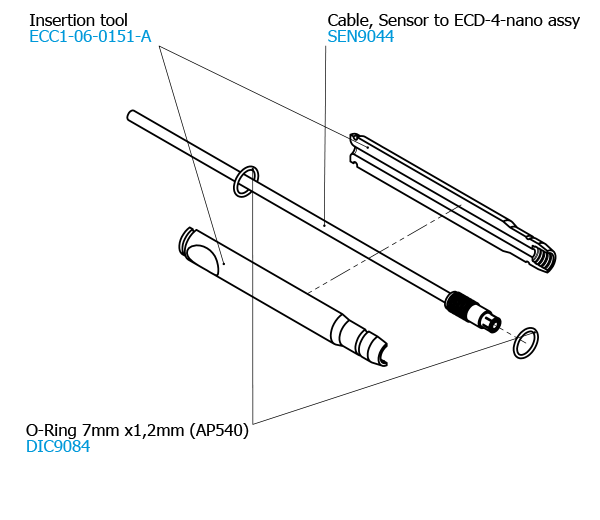 Insertion tool
ECC1-06-0151-A

Cable, Sensor to ECD-4-nano assy
SEN9044

O-Ring 7mm x1,2mm (AP540)
DIC9084