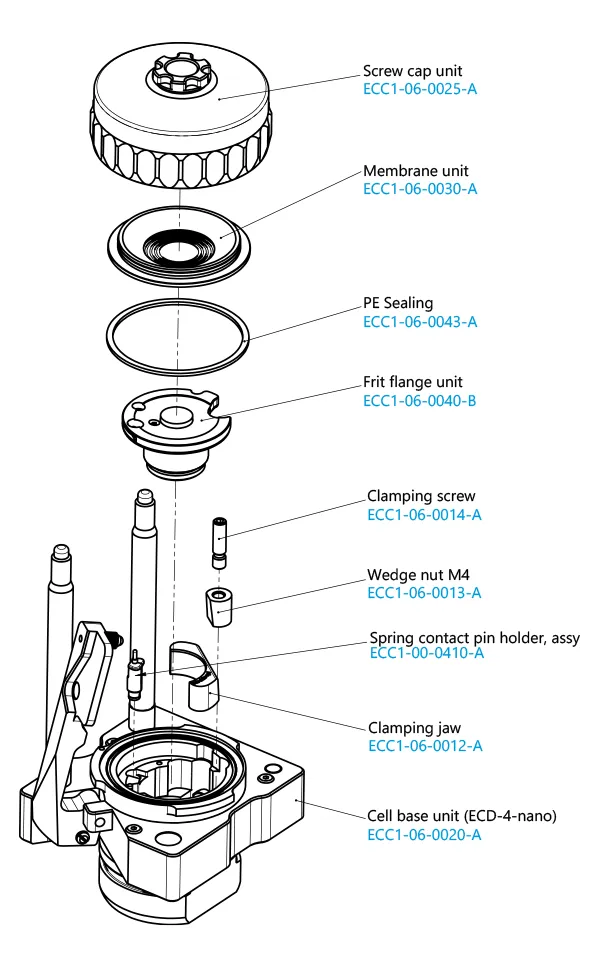 Screw cap unit
ECC1-06-0025-A

Membrane unit
ECC1-06-0030-A

PE Sealing
ECC1-06-0043-A

Frit flange unit
ECC1-06-0040-B

Clamping screw
ECC1-06-0014-A

Wedge nut M4
ECC1-06-0013-A

Spring contact pin holder, assy
ECC1-00-0410-A

Clamping jaw
ECC1-06-0012-A

Cell base unit (ECD-4-nano)
ECC1-06-0020-A