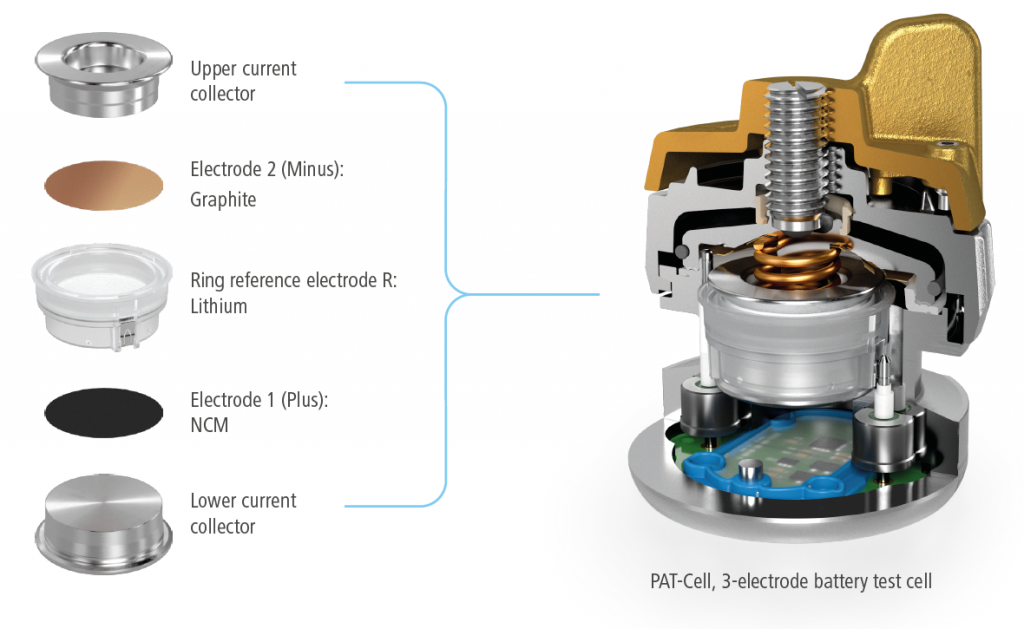 Upper current collector

Electrode 2 (Minus): Graphite

Ring reference electrode R: Lithium

Electrode 1 (Plus): NCM

Lower current collector

PAT-Cell, 3-electrode battery test cell