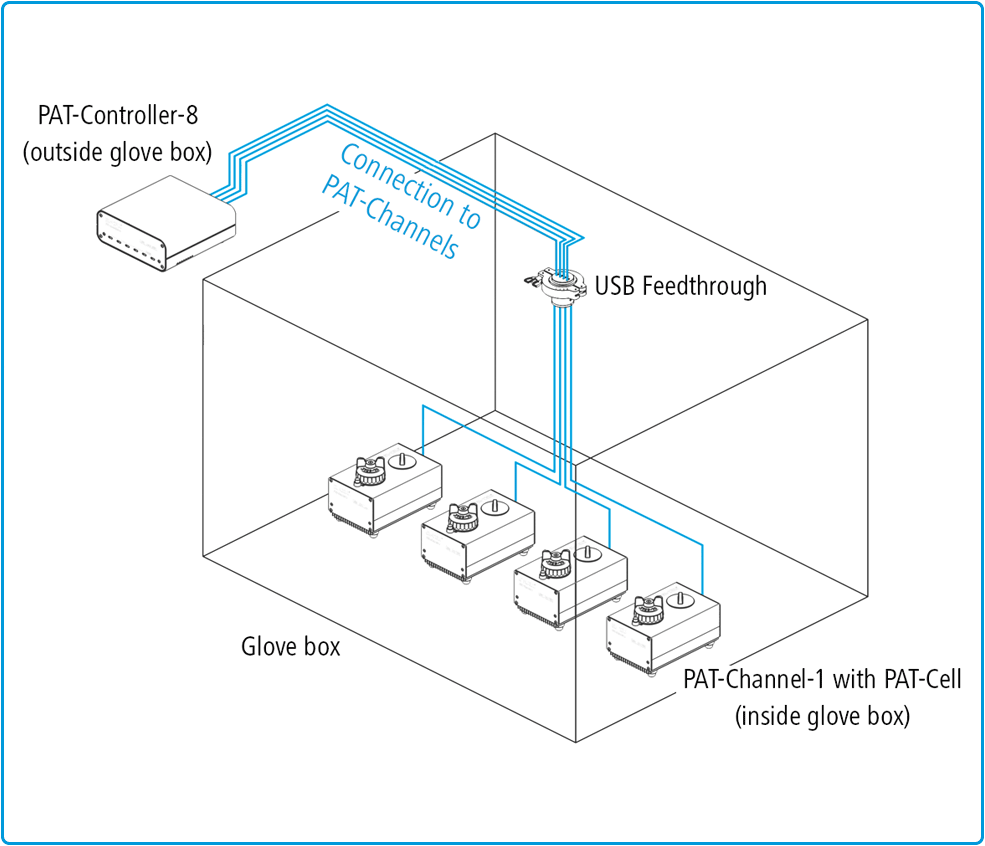 PAT-Controller-8
(outside glove box)

Connection to
PAT-Channels

USB Feedthrough

Glove box

PAT-Channel-1 with PAT-Cell
(inside glove box)