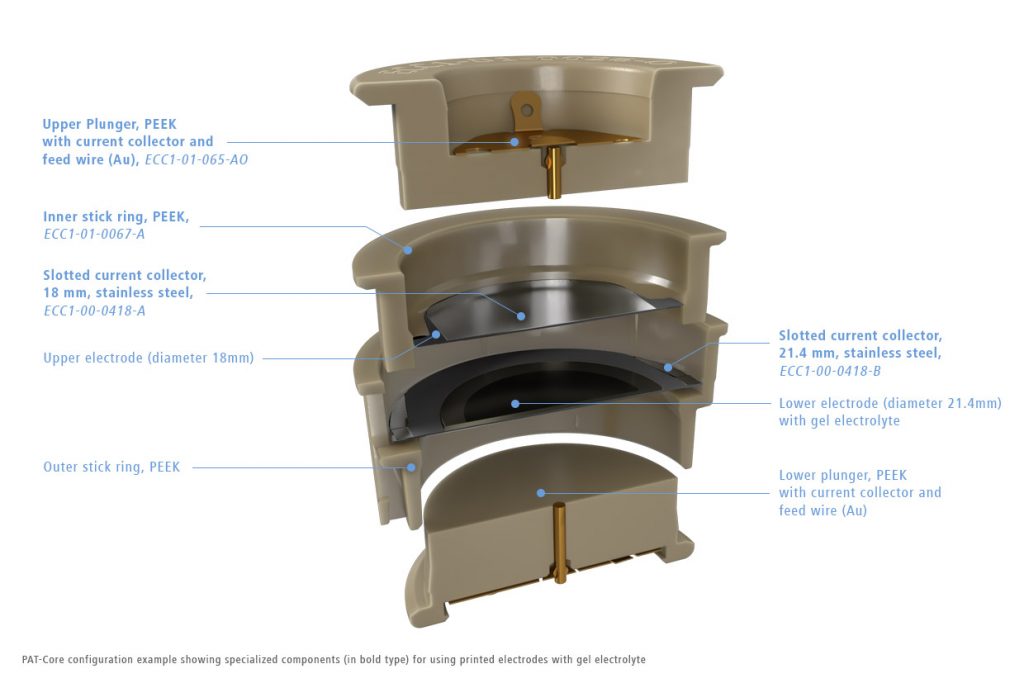 Upper Plunger, PEEK with current collector and feed wire (Au), ECC1-01-065-AO

Inner stick ring, PEEK, ECC1-01-0067-A

Slotted current collector, 18 mm, stainless steel, ECC1-00-0418-A

Upper electrode (diameter 18mm)

Outer stick ring, PEEK

Slotted current collector, 21.4 mm, stainless steel, ECC1-00-0418-B

Lower electrode (diameter 21.4mm) with gel electrolyte

Lower plunger, PEEK with current collector and feed wire (Au)

PAT-Core configuration example showing specialized components (in bold type) for using printed electrodes with gel electrolyte