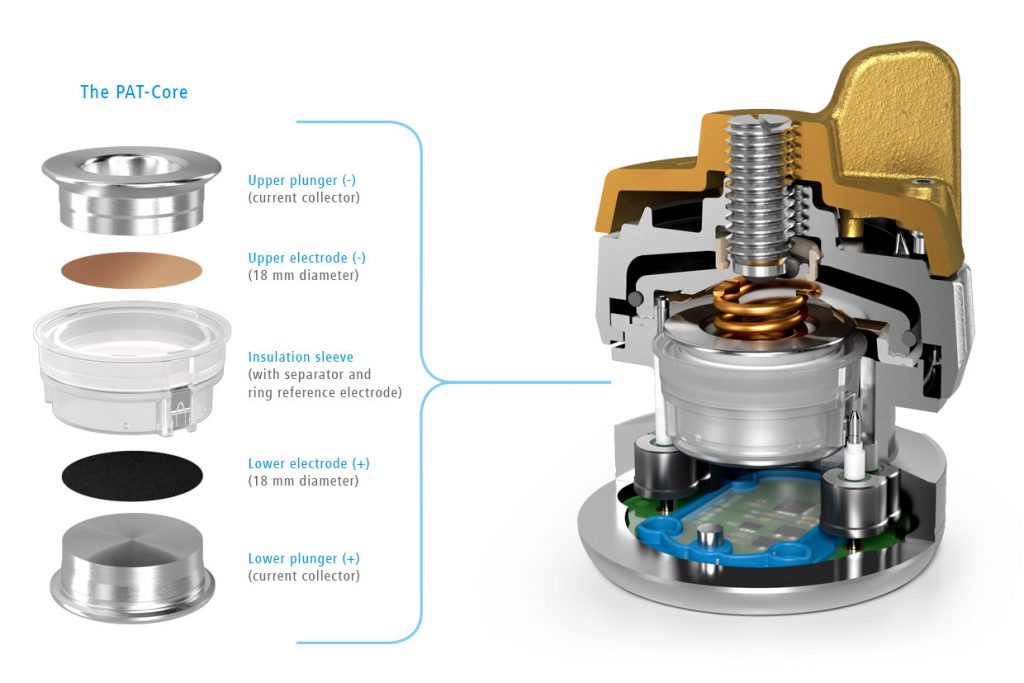 The PAT-Core

Upper plunger (-)
(current collector)

Upper electrode (-)
(18 mm diameter)

Insulation sleeve
(with separator and
ring reference electrode)

Lower electrode (+)
(18 mm diameter)

Lower plunger (+)
(current collector)