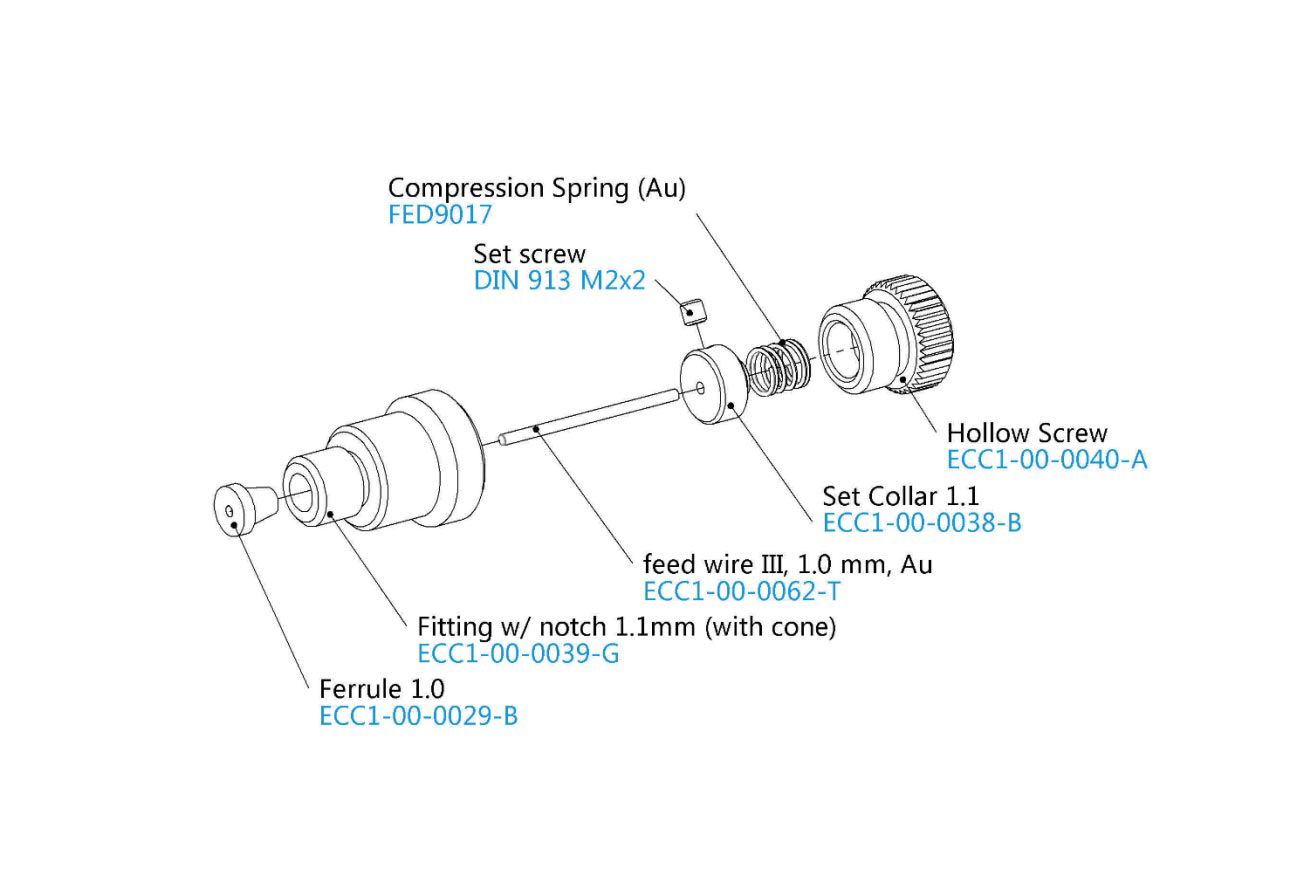 Compression Spring (Au)
FED9017

Set screw
DIN 913 M2x2

Hollow Screw
ECC1-00-0040-A

Set Collar 1.1
ECC1-00-0038-B

feed wire III, 1.0 mm, Au
ECC1-00-0062-T

Fitting w/ notch 1.1mm (with cone)
ECC1-00-0039-G

Ferrule 1.0
ECC1-00-0029-B