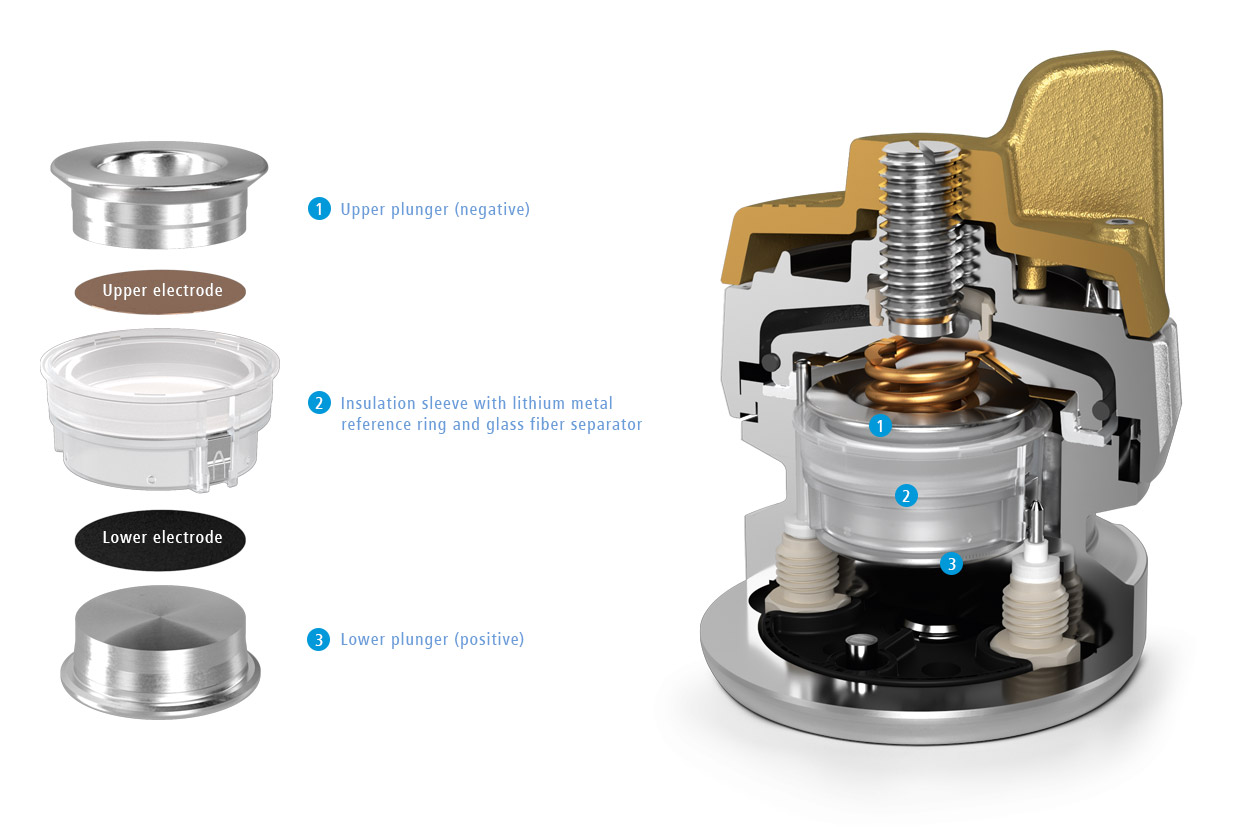 1 Upper plunger (negative)

Upper electrode

2 Insulation sleeve with lithium metal reference ring and glass fiber separator

Lower electrode

3 Lower plunger (positive)

1

2

3