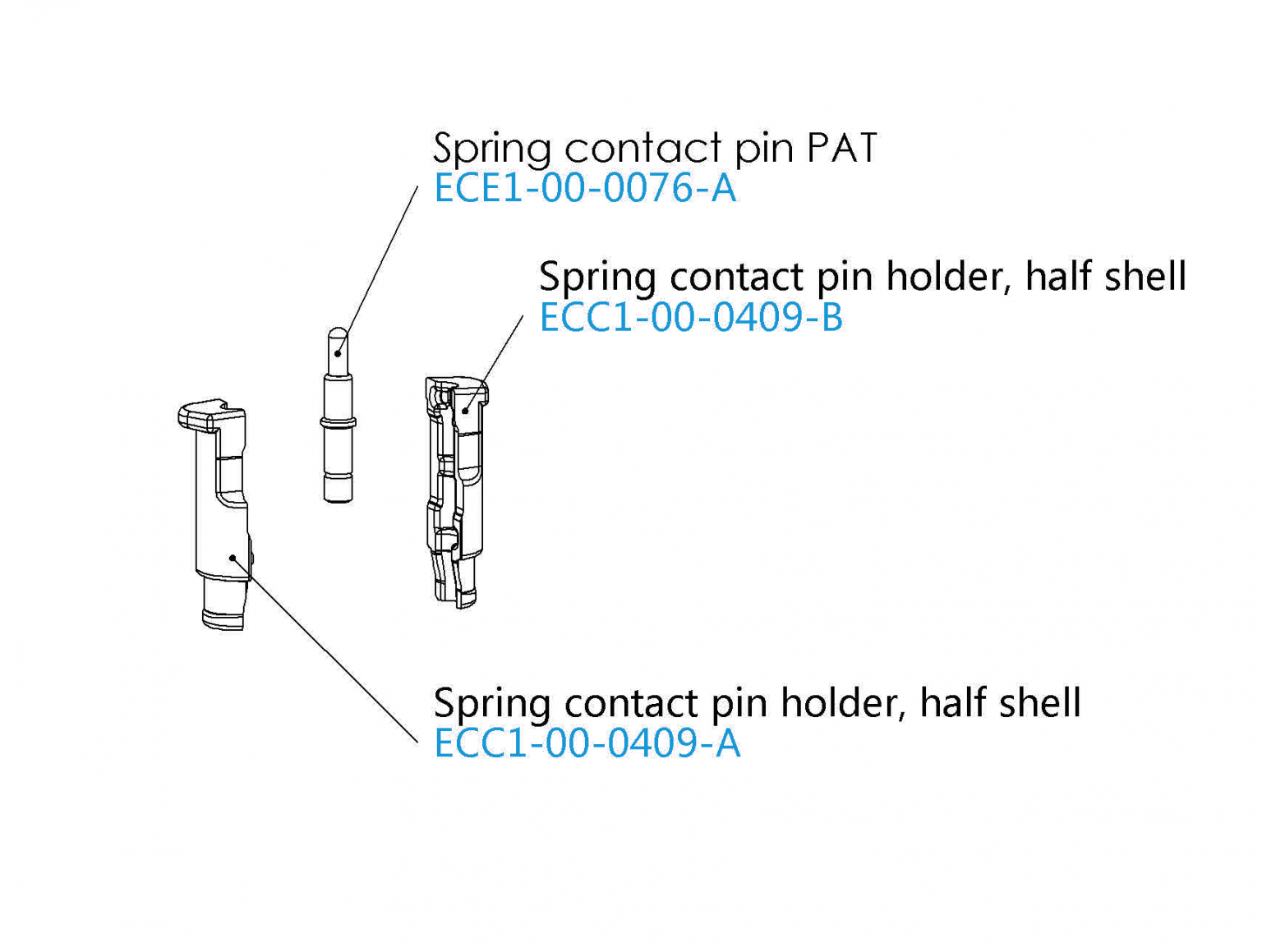 Spring contact pin PAT
ECE1-00-0076-A

Spring contact pin holder, half shell
ECC1-00-0409-B

Spring contact pin holder, half shell
ECC1-00-0409-A