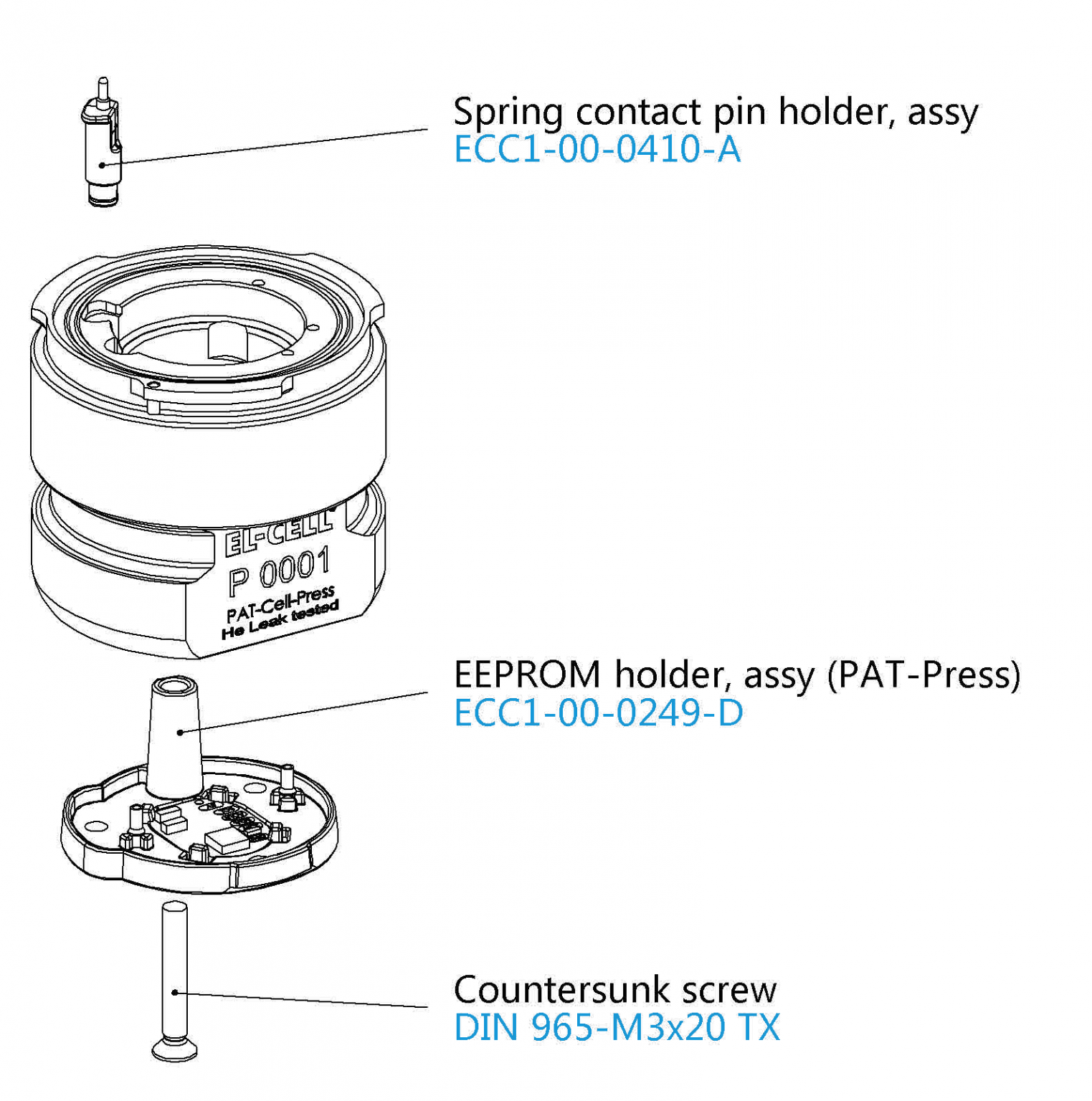 Spring contact pin holder, assy
ECC1-00-0410-A

EL-CELL
P 0001
PAT-Cell-Press
He Leak tested

EEPROM holder, assy (PAT-Press)
ECC1-00-0249-D

Countersunk screw
DIN 965-M3x20 TX