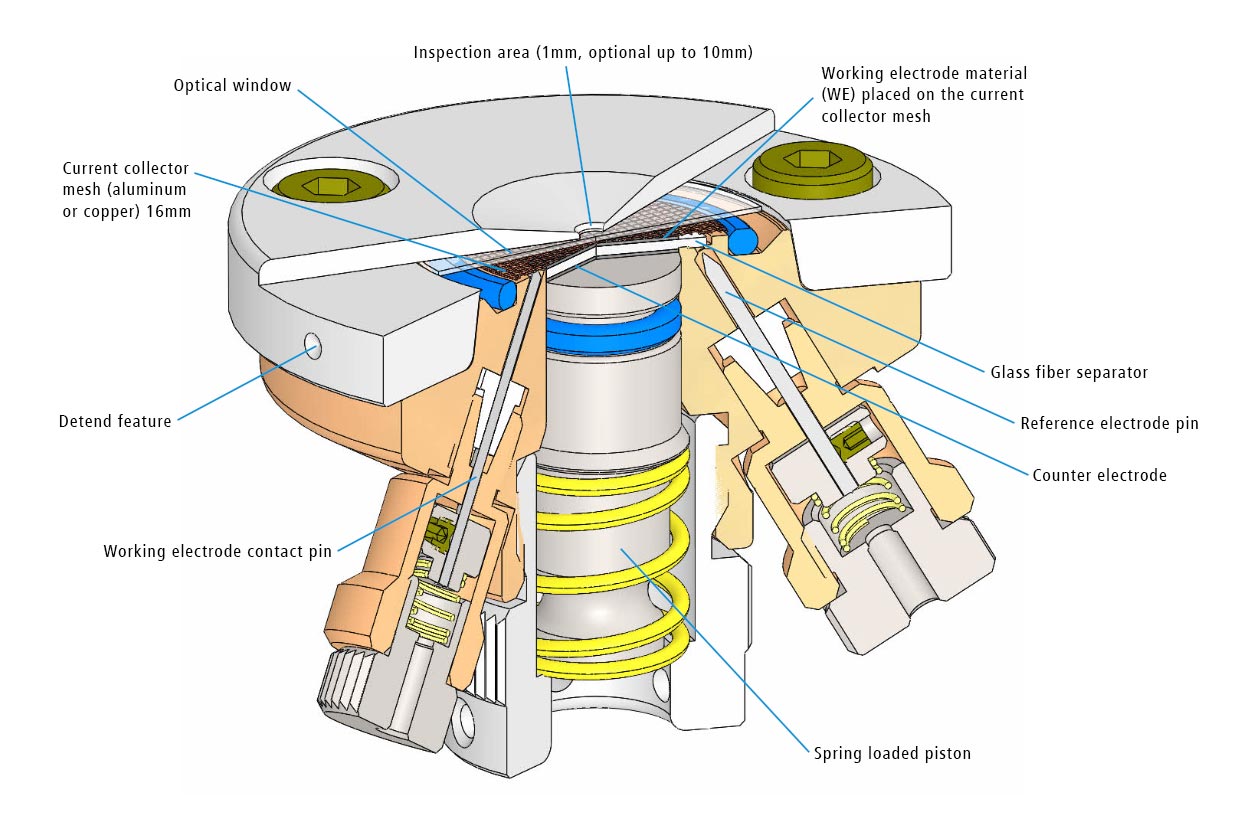 Inspection area (1mm, optional up to 10mm)

Optical window

Working electrode material (WE) placed on the current collector mesh

Current collector mesh (aluminum or copper) 16mm

Glass fiber separator

Reference electrode pin

Detend feature

Counter electrode

Working electrode contact pin

Spring loaded piston