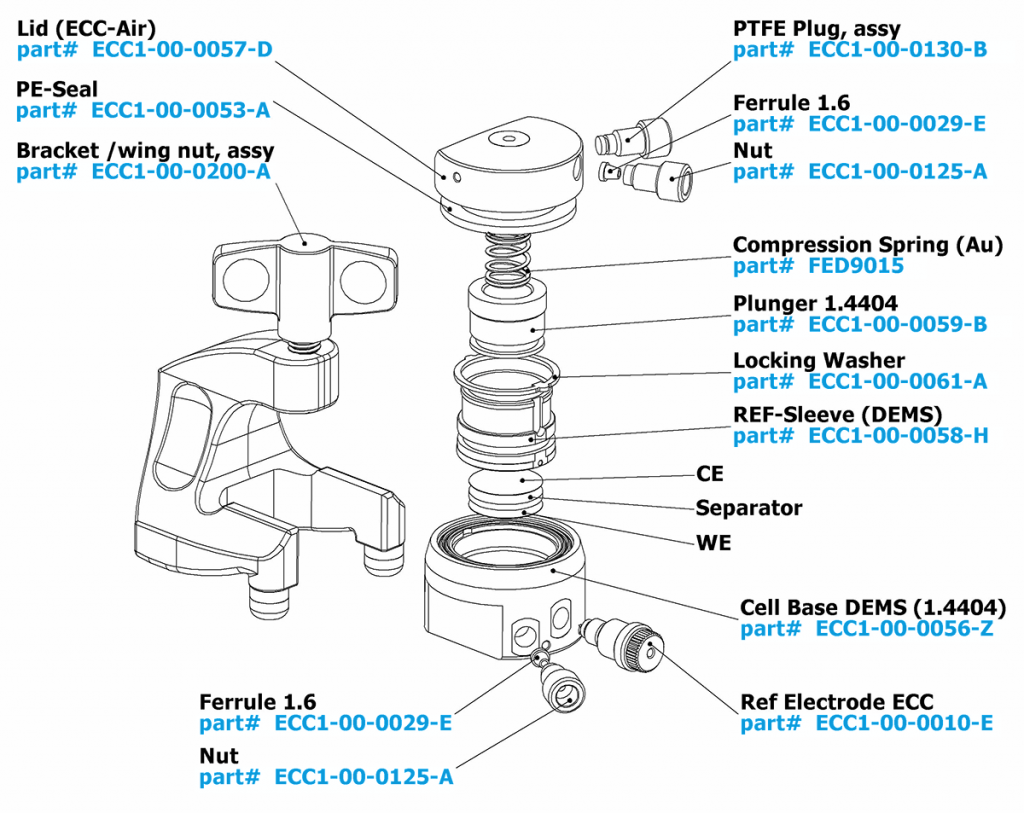 Lid (ECC-Air)
part# ECC1-00-0057-D

PE-Seal
part# ECC1-00-0053-A

Bracket /wing nut, assy
part# ECC1-00-0200-A

PTFE Plug, assy
part# ECC1-00-0130-B

Ferrule 1.6
part# ECC1-00-0029-E

Nut
part# ECC1-00-0125-A

Compression Spring (Au)
part# FED9015

Plunger 1.4404
part# ECC1-00-0059-B

Locking Washer
part# ECC1-00-0061-A

REF-Sleeve (DEMS)
part# ECC1-00-0058-H

CE

Separator

WE

Cell Base DEMS (1.4404)
part# ECC1-00-0056-Z

Ref Electrode ECC
part# ECC1-00-0010-E

Ferrule 1.6
part# ECC1-00-0029-E

Nut
part# ECC1-00-0125-A