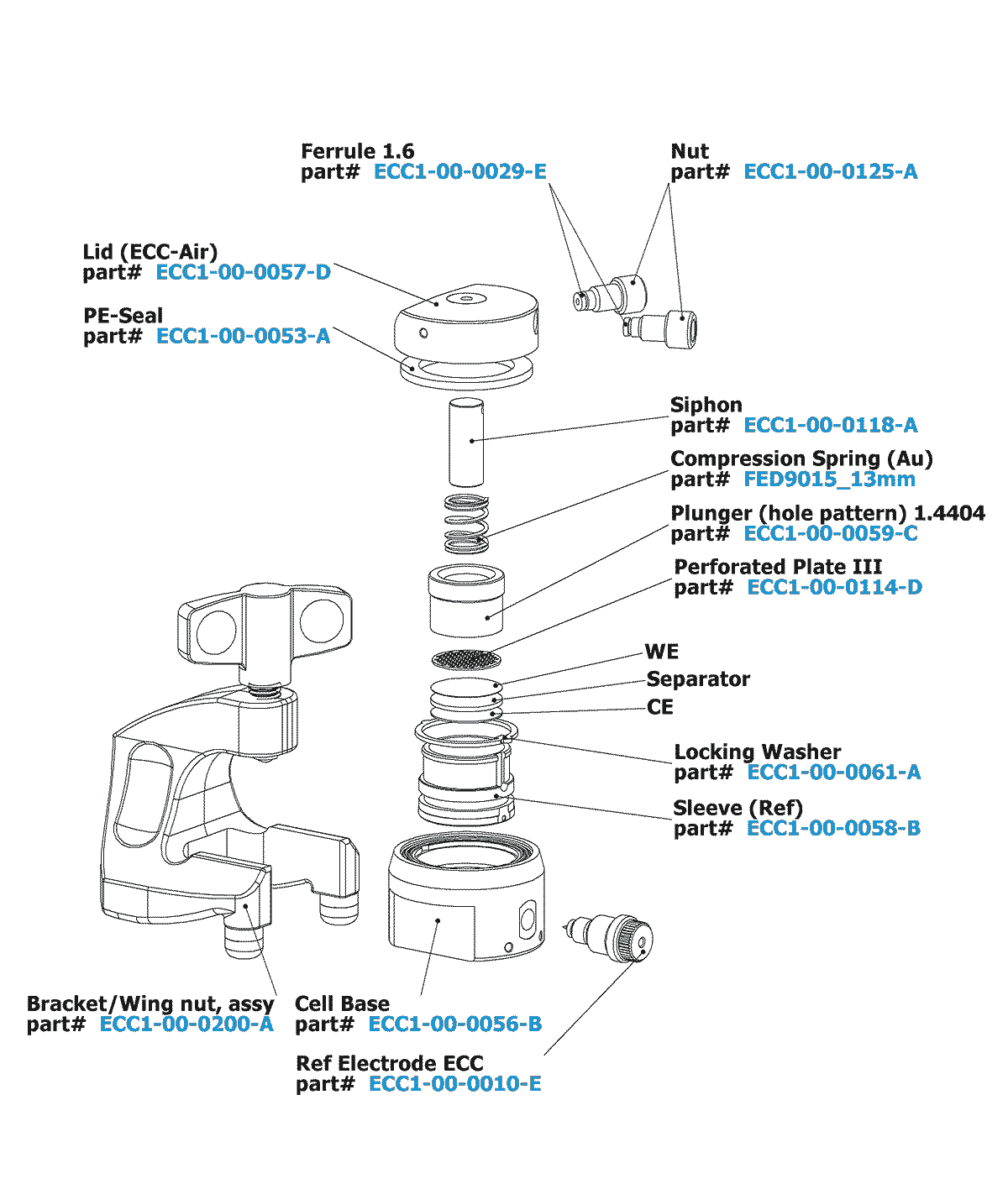 Ferrule 1.6
part# ECC1-00-0029-E

Nut
part# ECC1-00-0125-A

Lid (ECC-Air)
part# ECC1-00-0057-D

PE-Seal
part# ECC1-00-0053-A

Siphon
part# ECC1-00-0118-A

Compression Spring (Au)
part# FED9015_13mm

Plunger (hole pattern) 1.4404
part# ECC1-00-0059-C

Perforated Plate III
part# ECC1-00-0114-D

WE
Separator
CE

Locking Washer
part# ECC1-00-0061-A

Sleeve (Ref)
part# ECC1-00-0058-B

Bracket/Wing nut, assy
part# ECC1-00-0200-A

Cell Base
part# ECC1-00-0056-B

Ref Electrode ECC
part# ECC1-00-0010-E